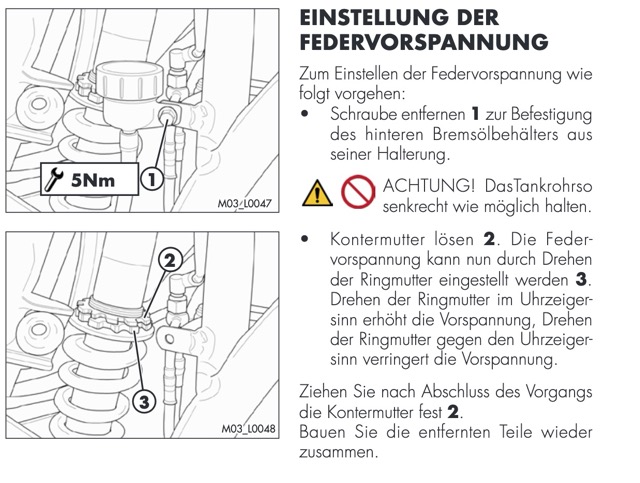 5Nm
1
M03_L0047

2
3
M03_L0048

EINSTELLUNG DER FEDERVORSPANNUNG

Zum Einstellen der Federvorspannung wie folgt vorgehen:

• Schraube entfernen **1** zur Befestigung des hinteren Bremsölbehälters aus seiner Halterung.

ACHTUNG! DasTankrohrso senkrecht wie möglich halten.

• Kontermutter lösen **2**. Die Federvorspannung kann nun durch Drehen der Ringmutter eingestellt werden **3**. Drehen der Ringmutter im Uhrzeigersinn erhöht die Vorspannung, Drehen der Ringmutter gegen den Uhrzeigersinn verringert die Vorspannung.

Ziehen Sie nach Abschluss des Vorgangs die Kontermutter fest **2**.
Bauen Sie die entfernten Teile wieder zusammen.